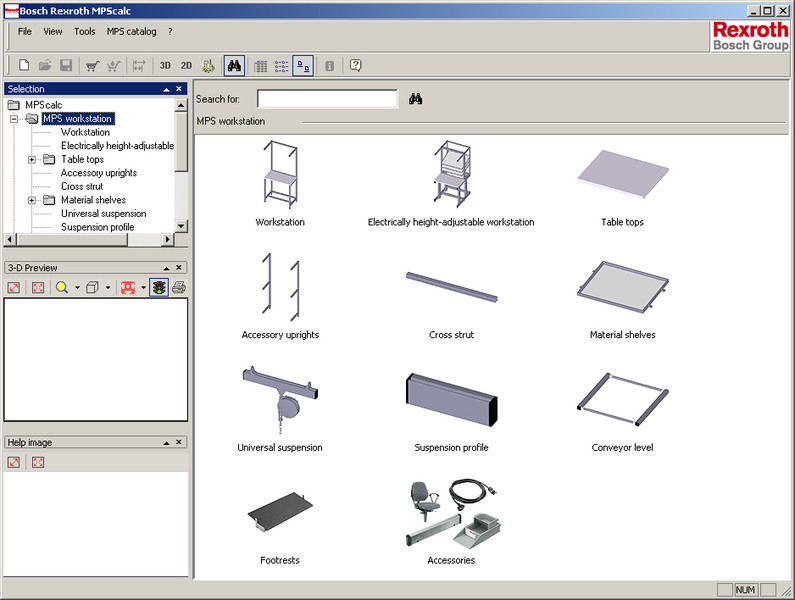 Bosch Rexroth MPScalc

File View Tools MPS catalog ?

Rexroth
Bosch Group

3D 2D

Selection

MPScalc
MPS workstation
Workstation
Electrically height-adjustable
Table tops
Accessory uprights
Cross strut
Material shelves
Universal suspension
Suspension profile

3-D Preview

Help image

Search for:

MPS workstation

Workstation
Electrically height-adjustable workstation
Table tops
Accessory uprights
Cross strut
Material shelves
Universal suspension
Suspension profile
Conveyor level
Footrests
Accessories

NUM