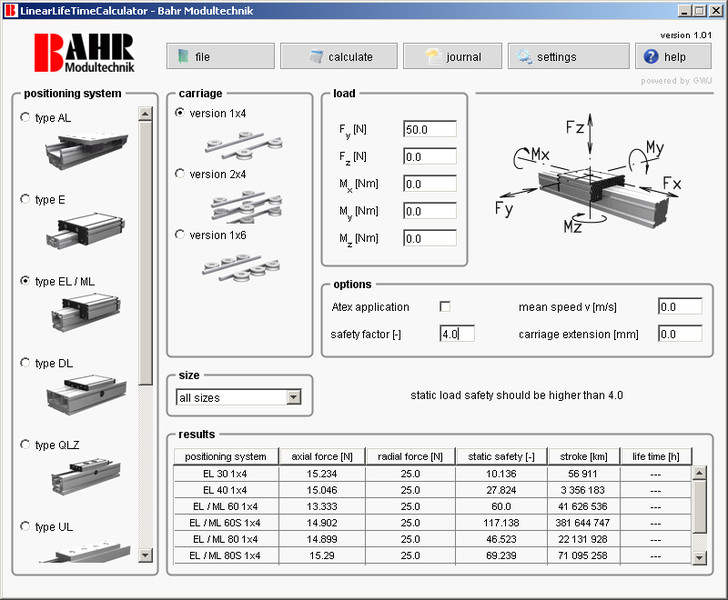 LinearLifeTimeCalculator - Bahr Modultechnik

BAHR Modultechnik

version 1.01

file calculate journal settings help

powered by GWJ

positioning system

type AL

type E

type EL / ML

type DL

type QLZ

type UL

carriage

version 1x4

version 2x4

version 1x6

load

$F_y$ [N] 50.0

$F_z$ [N] 0.0

$M_x$ [Nm] 0.0

$M_y$ [Nm] 0.0

$M_z$ [Nm] 0.0

Fz Mx My Fx Fy Mz

options

Atex application

mean speed v [m/s] 0.0

safety factor [-] 4.0

carriage extension [mm] 0.0

size

all sizes

static load safety should be higher than 4.0

results

| positioning system | axial force [N] | radial force [N] | static safety [-] | stroke [km] | life time [h] |
|---|---|---|---|---|---|
| EL 30 1x4 | 15.234 | 25.0 | 10.136 | 56 911 | --- |
| EL 40 1x4 | 15.046 | 25.0 | 27.824 | 3 356 183 | --- |
| EL / ML 60 1x4 | 13.333 | 25.0 | 60.0 | 41 626 536 | --- |
| EL / ML 60S 1x4 | 14.902 | 25.0 | 117.138 | 381 644 747 | --- |
| EL / ML 80 1x4 | 14.899 | 25.0 | 46.523 | 22 131 928 | --- |
| EL / ML 80S 1x4 | 15.29 | 25.0 | 69.239 | 71 095 258 | --- |